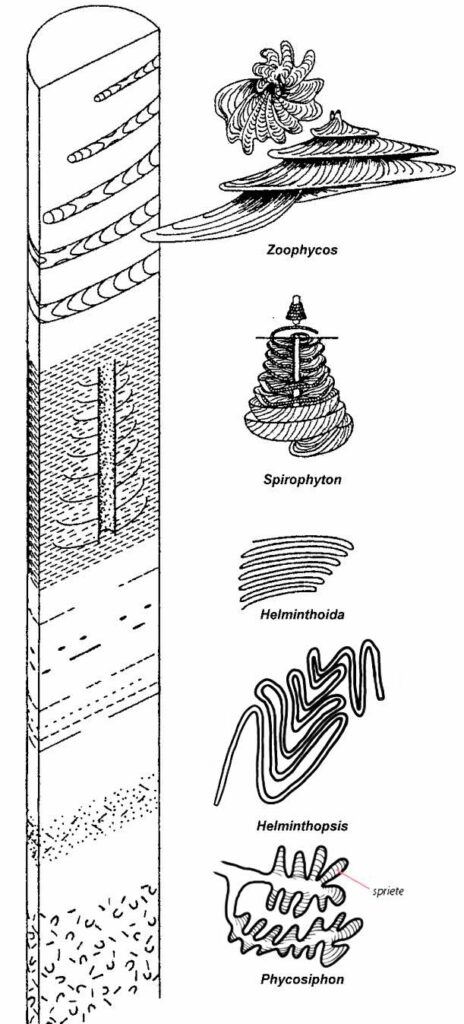 Zoophycos

Spirophyton

Helminthoida

Helminthopsis

spriete

Phycosiphon